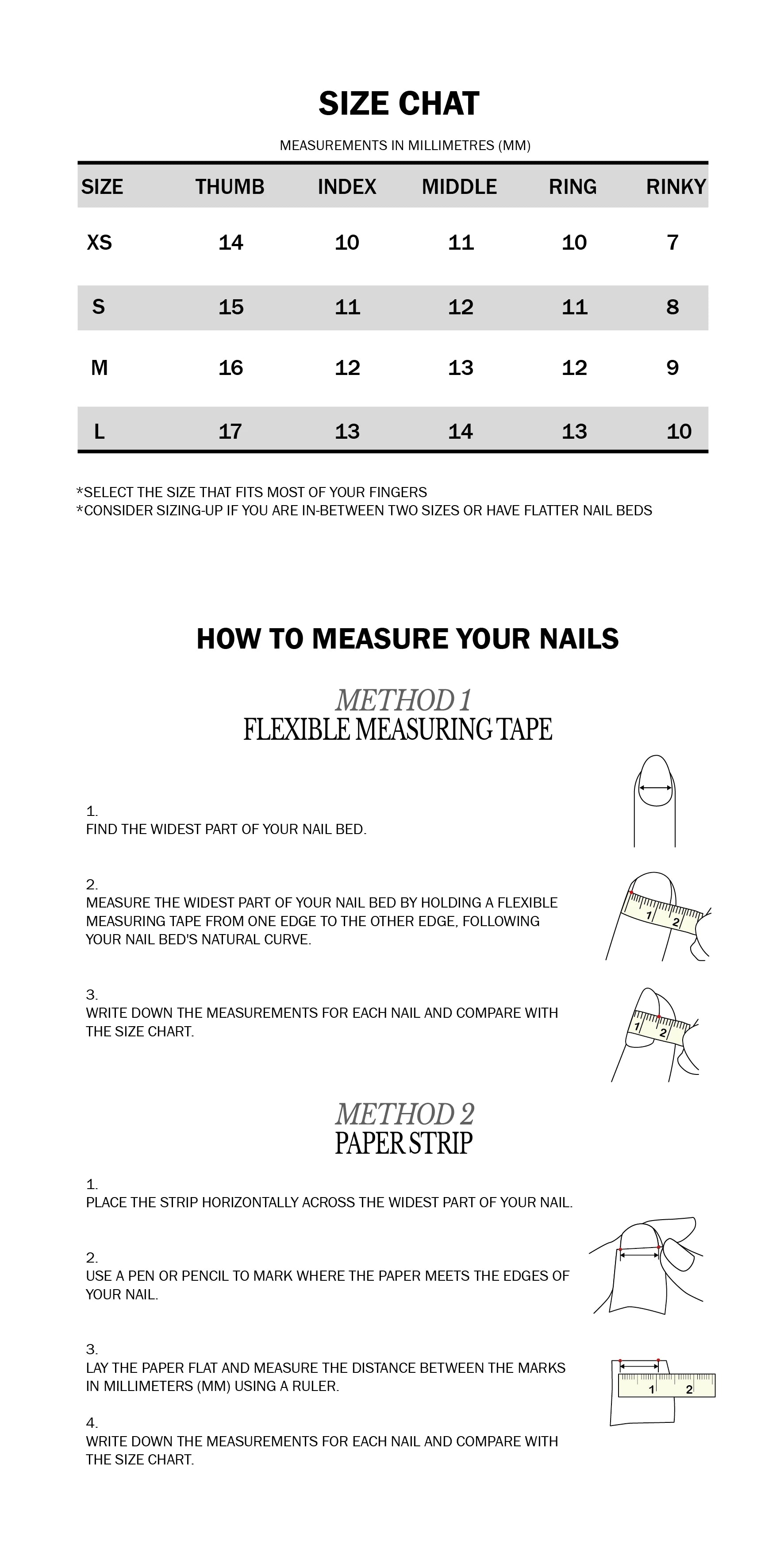 SIZE CHAT

MEASUREMENTS IN MILLIMETRES (MM)

| SIZE | THUMB | INDEX | MIDDLE | RING | RINKY |
|---|---|---|---|---|---|
| XS | 14 | 10 | 11 | 10 | 7 |
| S | 15 | 11 | 12 | 11 | 8 |
| M | 16 | 12 | 13 | 12 | 9 |
| L | 17 | 13 | 14 | 13 | 10 |

*SELECT THE SIZE THAT FITS MOST OF YOUR FINGERS
*CONSIDER SIZING-UP IF YOU ARE IN-BETWEEN TWO SIZES OR HAVE FLATTER NAIL BEDS

HOW TO MEASURE YOUR NAILS

METHOD 1
FLEXIBLE MEASURING TAPE

1.
FIND THE WIDEST PART OF YOUR NAIL BED.

2.
MEASURE THE WIDEST PART OF YOUR NAIL BED BY HOLDING A FLEXIBLE MEASURING TAPE FROM ONE EDGE TO THE OTHER EDGE, FOLLOWING YOUR NAIL BED'S NATURAL CURVE.

1 2

3.
WRITE DOWN THE MEASUREMENTS FOR EACH NAIL AND COMPARE WITH THE SIZE CHART.

1 2

METHOD 2
PAPER STRIP

1.
PLACE THE STRIP HORIZONTALLY ACROSS THE WIDEST PART OF YOUR NAIL.

2.
USE A PEN OR PENCIL TO MARK WHERE THE PAPER MEETS THE EDGES OF YOUR NAIL.

3.
LAY THE PAPER FLAT AND MEASURE THE DISTANCE BETWEEN THE MARKS IN MILLIMETERS (MM) USING A RULER.

1 2

4.
WRITE DOWN THE MEASUREMENTS FOR EACH NAIL AND COMPARE WITH THE SIZE CHART.